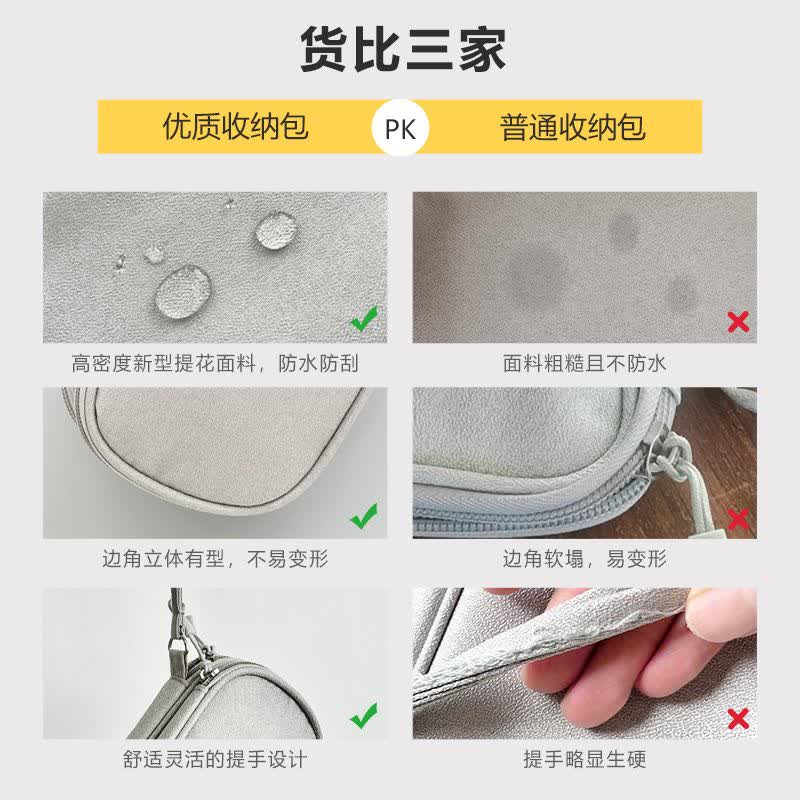 货比三家

优质收纳包

PK

普通收纳包

高密度新型提花面料，防水防刮

面料粗糙且不防水

边角立体有型，不易变形

边角软塌，易变形

舒适灵活的提手设计

提手略显生硬